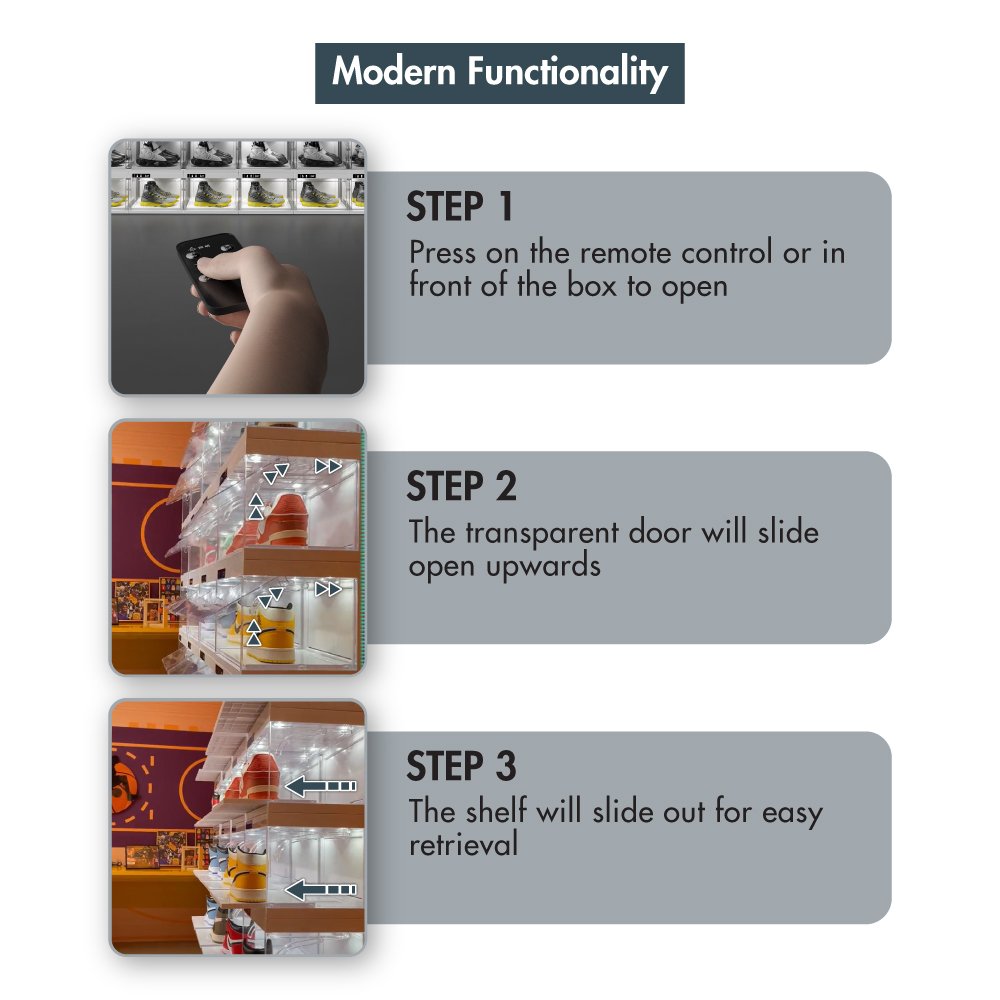 Modern Functionality

STEP 1
Press on the remote control or in front of the box to open

STEP 2
The transparent door will slide open upwards

STEP 3
The shelf will slide out for easy retrieval