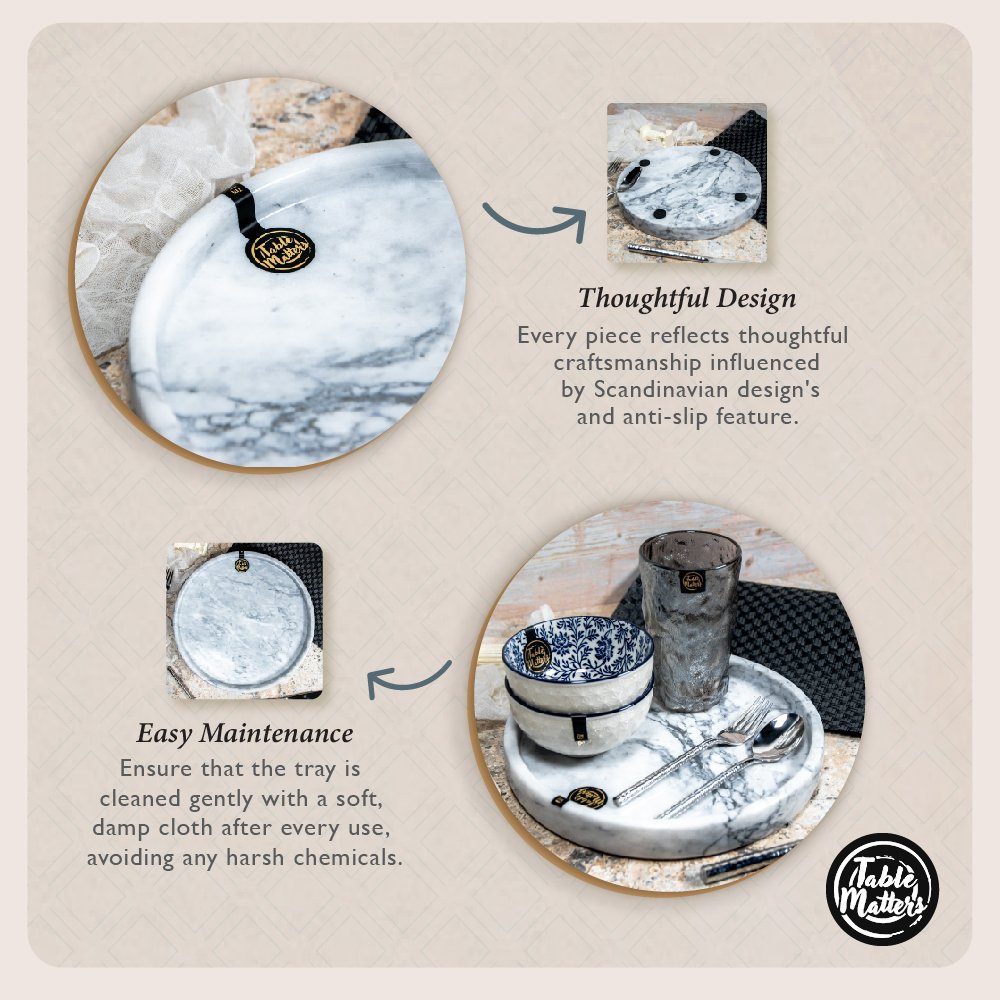 Table Matters

Thoughtful Design
Every piece reflects thoughtful craftsmanship influenced by Scandinavian design's and anti-slip feature.

Easy Maintenance
Ensure that the tray is cleaned gently with a soft, damp cloth after every use, avoiding any harsh chemicals.

Table Matters